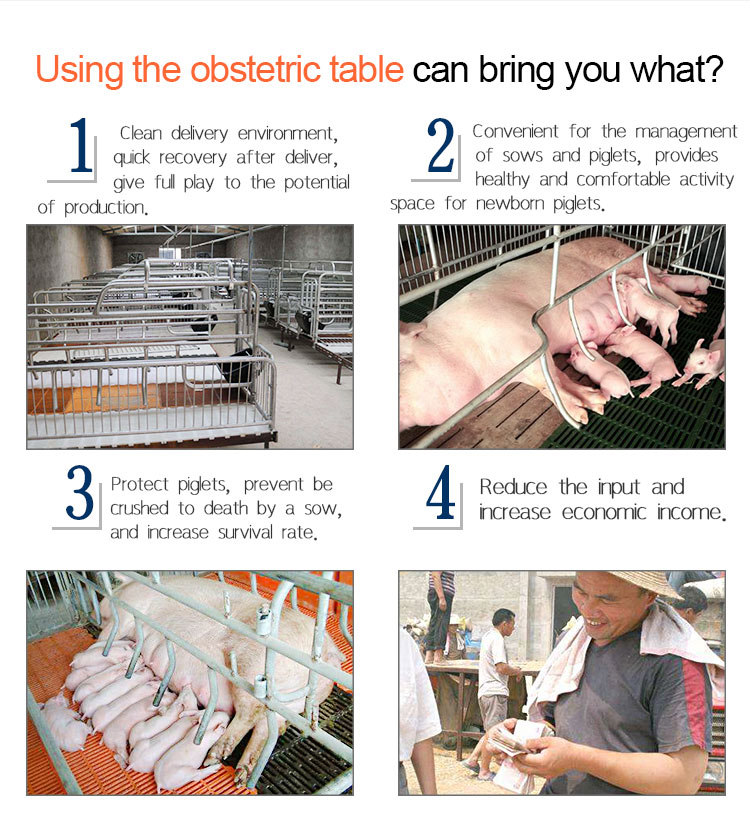 Using the obstetric table can bring you what?

1 Clean delivery environment, quick recovery after deliver, give full play to the potential of production.

2 Convenient for the management of sows and piglets, provides healthy and comfortable activity space for newborn piglets.

3 Protect piglets, prevent be crushed to death by a sow, and increase survival rate.

4 Reduce the input and increase economic income.