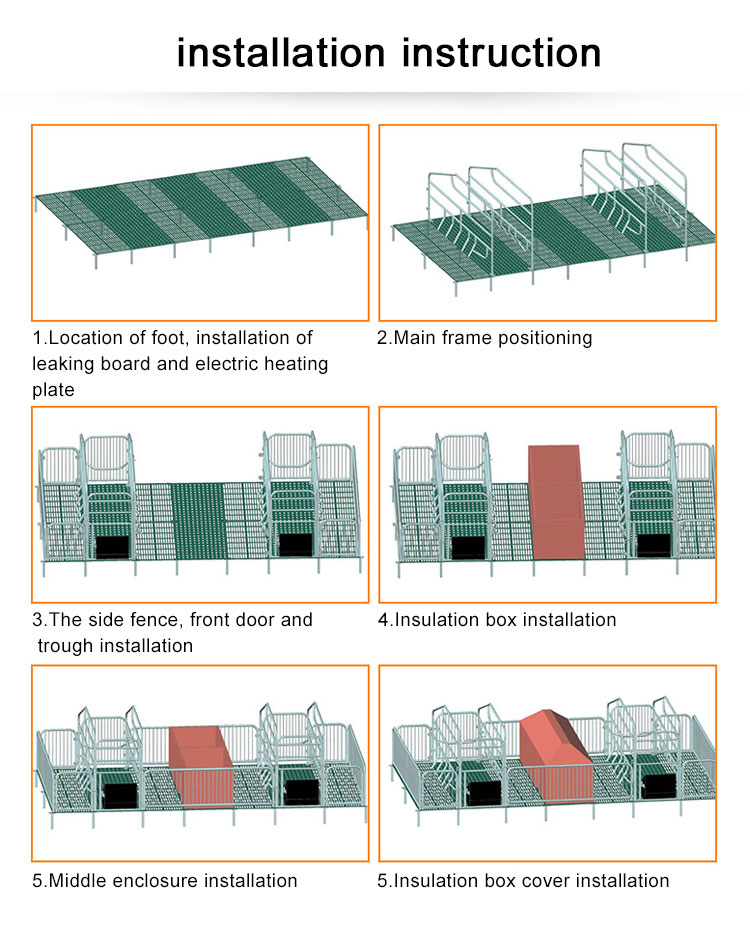 installation instruction

1.Location of foot, installation of leaking board and electric heating plate

2.Main frame positioning

3.The side fence, front door and trough installation

4.Insulation box installation

5.Middle enclosure installation

5.Insulation box cover installation